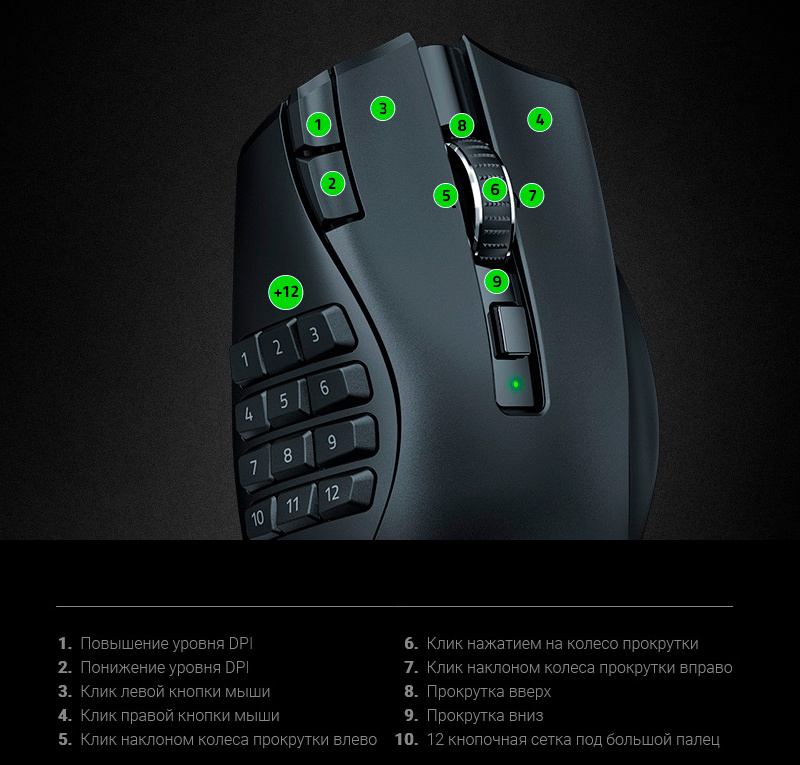 1
3
8
4
2
5
6
7
9
+12

1 2 3
4 5 6
7 8 9
10 11 12

1. Повышение уровня DPI
2. Понижение уровня DPI
3. Клик левой кнопки мыши
4. Клик правой кнопки мыши
5. Клик наклоном колеса прокрутки влево

6. Клик нажатием на колесо прокрутки
7. Клик наклоном колеса прокрутки вправо
8. Прокрутка вверх
9. Прокрутка вниз
10. 12 кнопочная сетка под большой палец