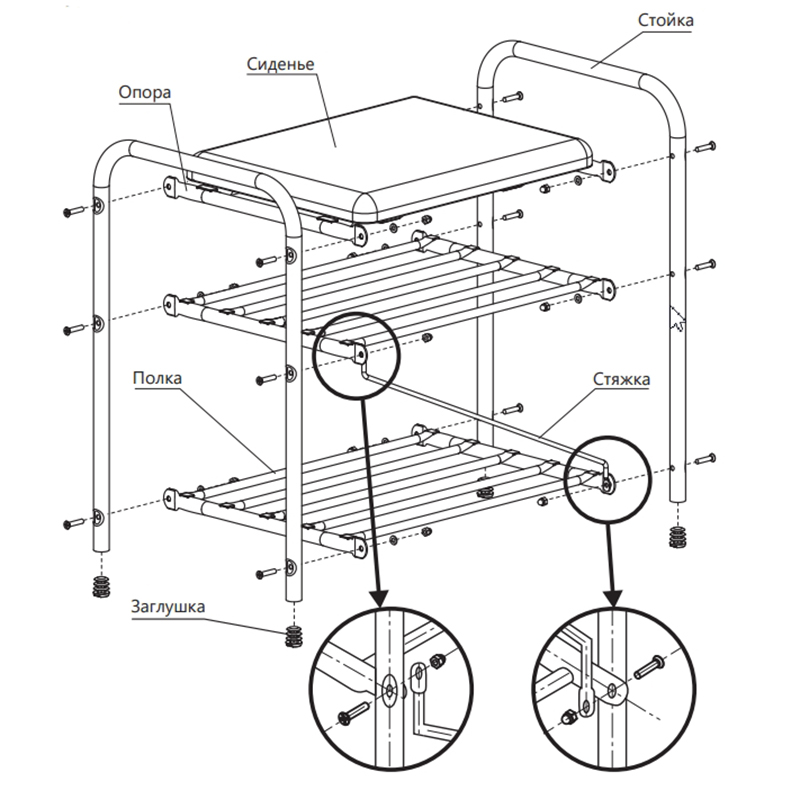 Стойка

Сиденье

Опора

Полка

Стяжка

Заглушка