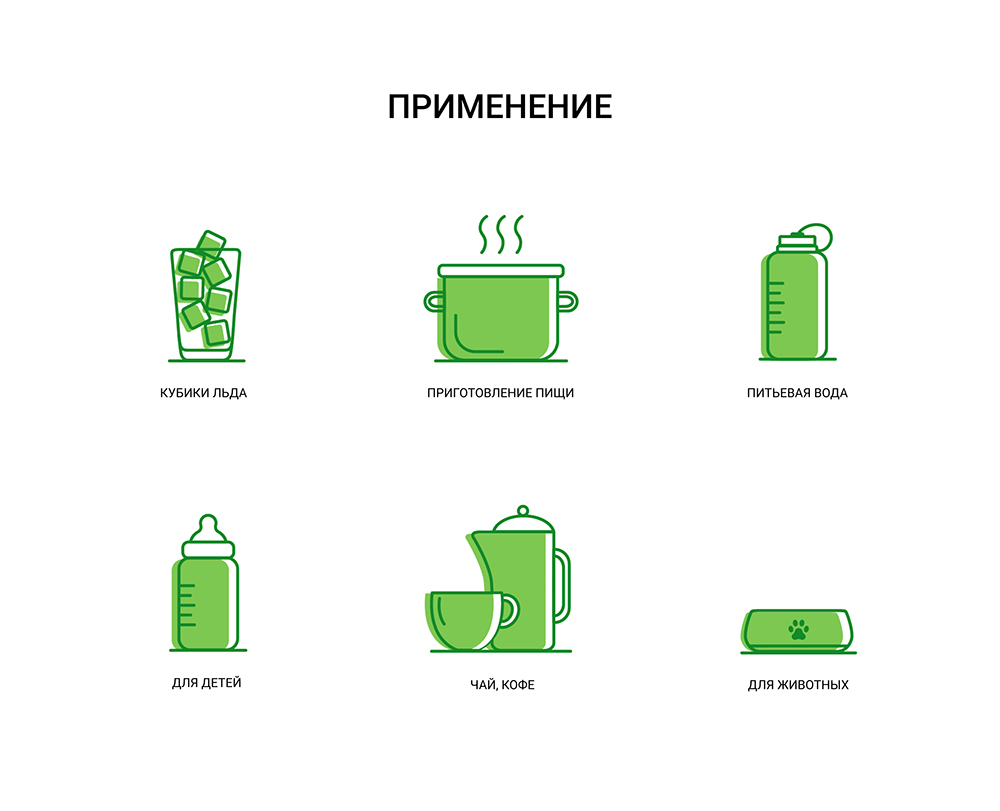 ПРИМЕНЕНИЕ

КУБИКИ ЛЬДА

ПРИГОТОВЛЕНИЕ ПИЩИ

ПИТЬЕВАЯ ВОДА

ДЛЯ ДЕТЕЙ

ЧАЙ, КОФЕ

ДЛЯ ЖИВОТНЫХ