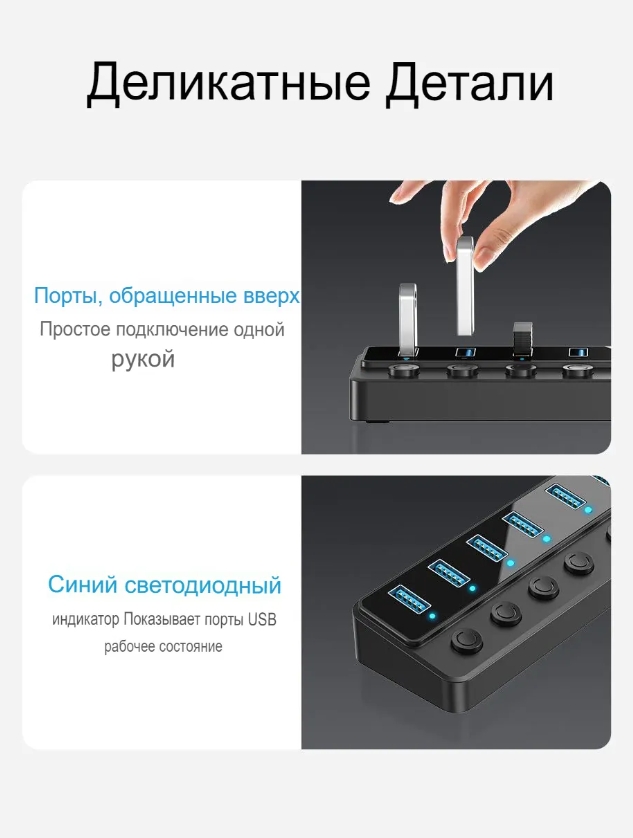 Деликатные Детали

Порты, обращенные вверх

Простое подключение одной рукой

Синий светодиодный

индикатор Показывает порты USB рабочее состояние