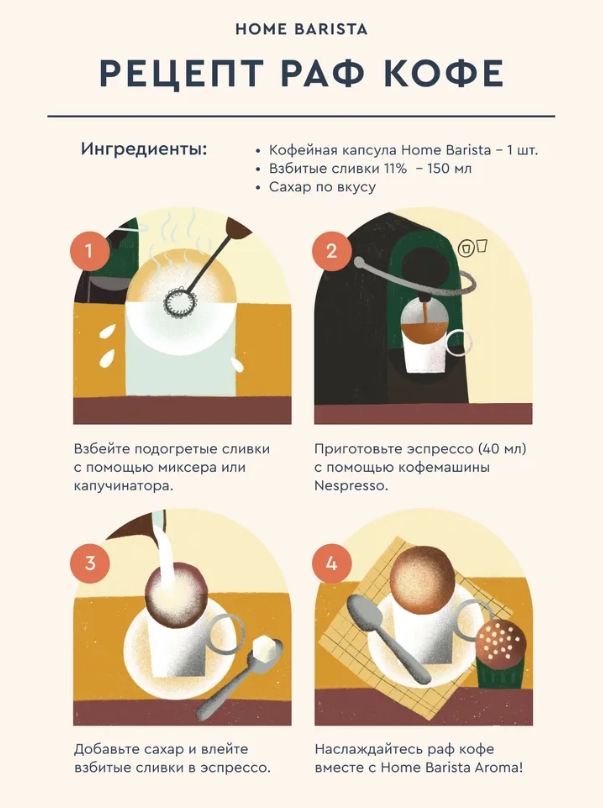 HOME BARISTA

РЕЦЕПТ РАФ КОФЕ

Ингредиенты:

• Кофейная капсула Home Barista – 1 шт.
• Взбитые сливки 11% – 150 мл
• Сахар по вкусу

1

Взбейте подогретые сливки с помощью миксера или капучинатора.

2

Приготовьте эспрессо (40 мл) с помощью кофемашины Nespresso.

3

Добавьте сахар и влейте взбитые сливки в эспрессо.

4

Наслаждайтесь раф кофе вместе с Home Barista Aroma!