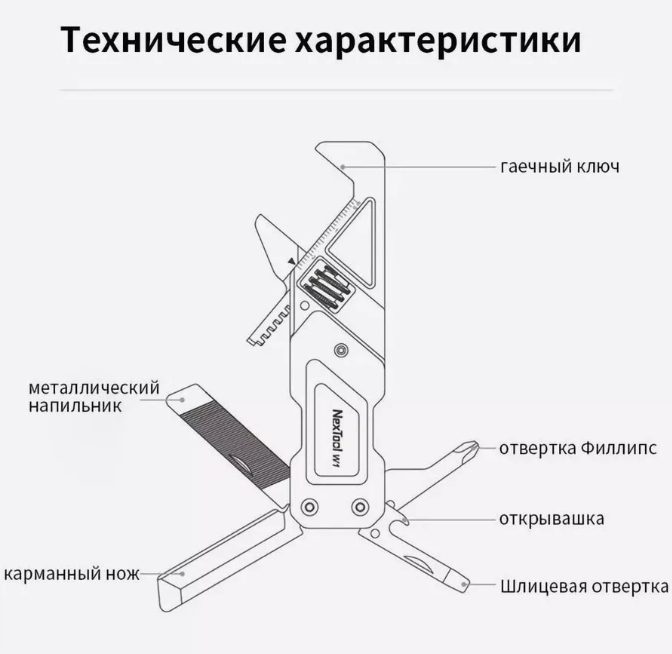 Технические характеристики

гаечный ключ

металлический напильник

NexTool W1

отвертка Филлипс

открывашка

карманный нож

Шлицевая отвертка