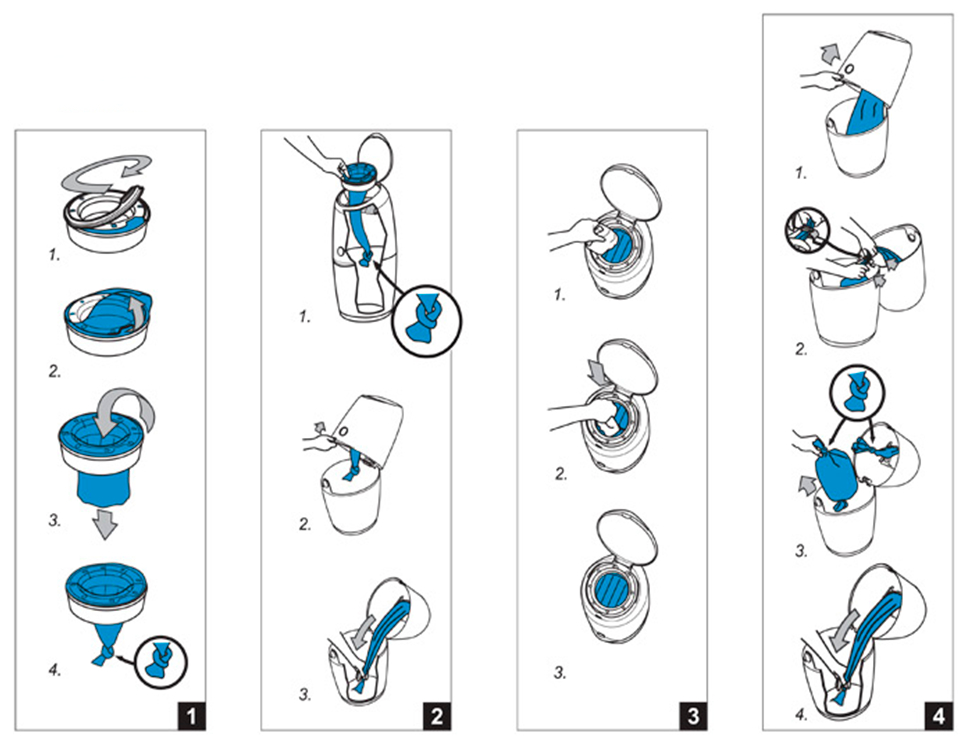 1.

2.

3.

4.

1

1.

2.

3.

2

1.

2.

3.

3

1.

2.

3.

4.

4