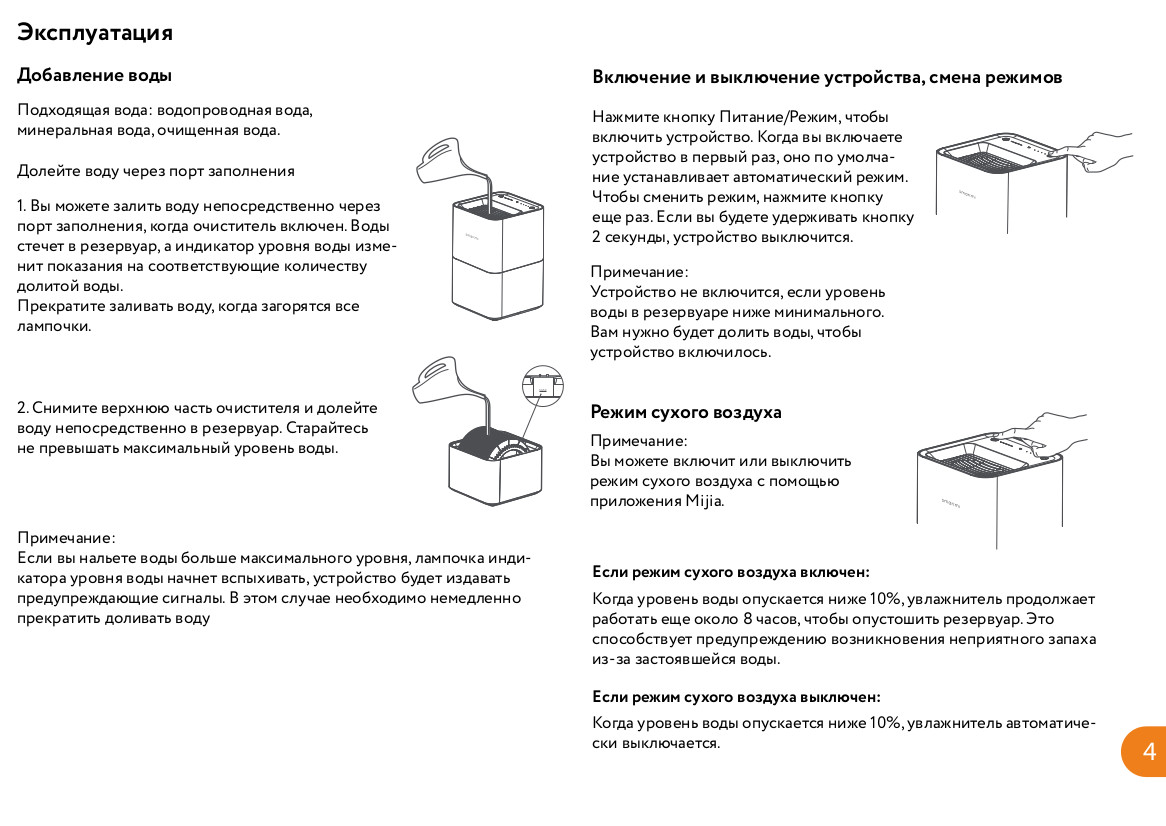 Эксплуатация

Добавление воды

Подходящая вода: водопроводная вода, минеральная вода, очищенная вода.

Долейте воду через порт заполнения

1. Вы можете залить воду непосредственно через порт заполнения, когда очиститель включен. Воды стечет в резервуар, а индикатор уровня воды изменит показания на соответствующие количеству долитой воды.
Прекратите заливать воду, когда загорятся все лампочки.

2. Снимите верхнюю часть очистителя и долейте воду непосредственно в резервуар. Старайтесь не превышать максимальный уровень воды.

Примечание:
Если вы нальете воды больше максимального уровня, лампочка индикатора уровня воды начнет вспыхивать, устройство будет издавать предупреждающие сигналы. В этом случае необходимо немедленно прекратить доливать воду

Включение и выключение устройства, смена режимов

Нажмите кнопку Питание/Режим, чтобы включить устройство. Когда вы включаете устройство в первый раз, оно по умолчание устанавливает автоматический режим. Чтобы сменить режим, нажмите кнопку еще раз. Если вы будете удерживать кнопку 2 секунды, устройство выключится.

Примечание:
Устройство не включится, если уровень воды в резервуаре ниже минимального. Вам нужно будет долить воды, чтобы устройство включилось.

Режим сухого воздуха

Примечание:
Вы можете включит или выключить режим сухого воздуха с помощью приложения Mijia.

Если режим сухого воздуха включен:

Когда уровень воды опускается ниже 10%, увлажнитель продолжает работать еще около 8 часов, чтобы опустошить резервуар. Это способствует предупреждению возникновения неприятного запаха из-за застоявшейся воды.

Если режим сухого воздуха выключен:

Когда уровень воды опускается ниже 10%, увлажнитель автоматически выключается.

4