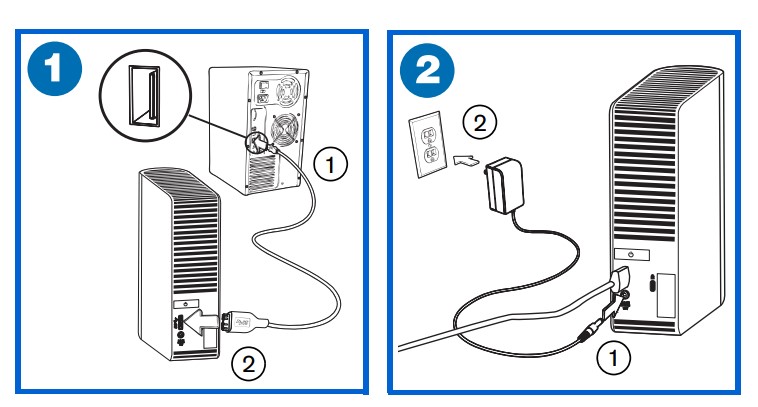 1
1
2
2
2
1