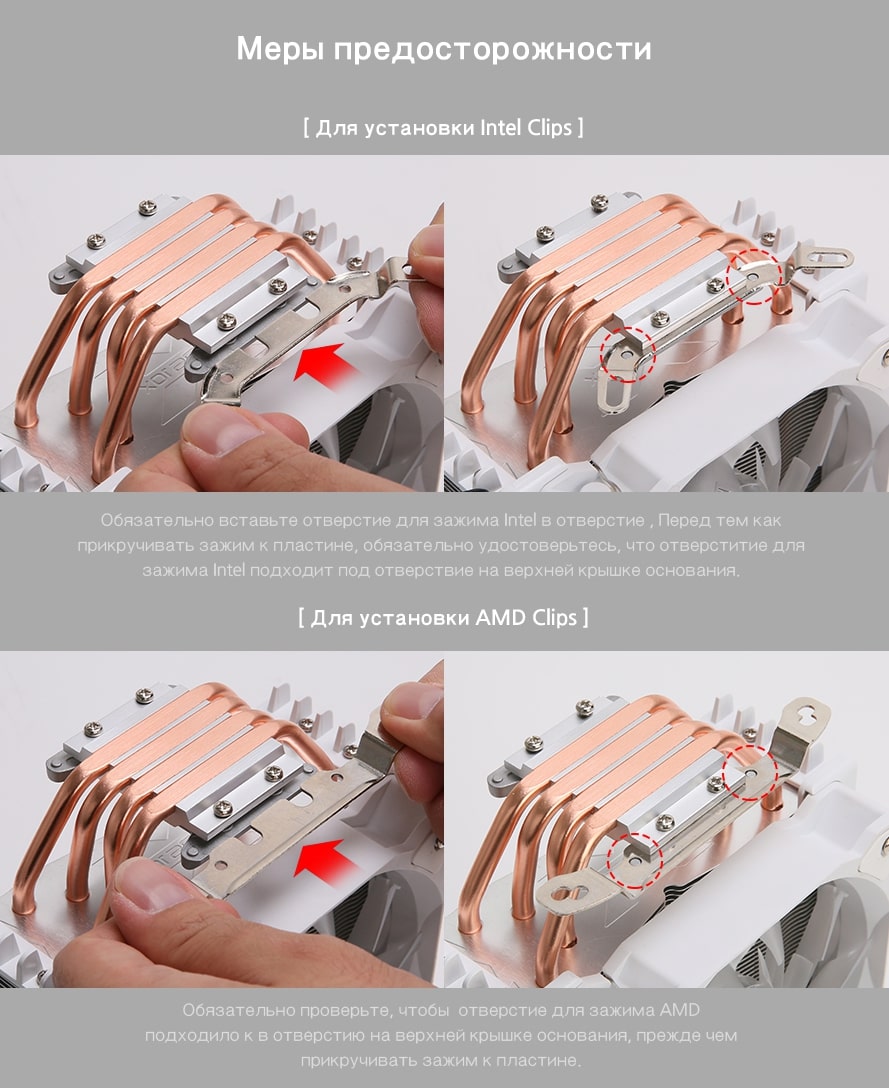 Меры предосторожности

[ Для установки Intel Clips ]

Обязательно вставьте отверстие для зажима Intel в отверстие , Перед тем как прикручивать зажим к пластине, обязательно удостоверьтесь, что отверститие для зажима Intel подходит под отверствие на верхней крышке основания.

[ Для установки AMD Clips ]

Обязательно проверьте, чтобы отверстие для зажима AMD подходило к в отверстию на верхней крышке основания, прежде чем прикручивать зажим к пластине.