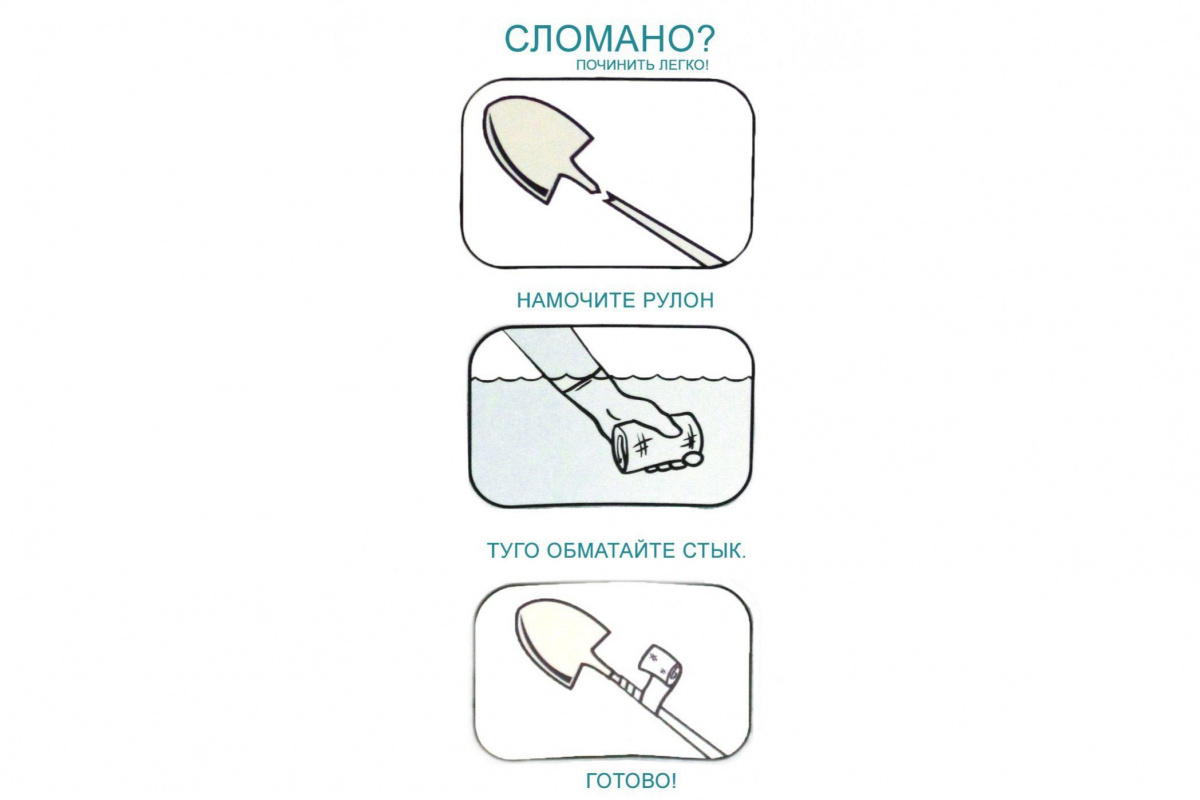 СЛОМАНО?
ПОЧИНИТЬ ЛЕГКО!

НАМОЧИТЕ РУЛОН

ТУГО ОБМАТАЙТЕ СТЫК.

ГОТОВО!