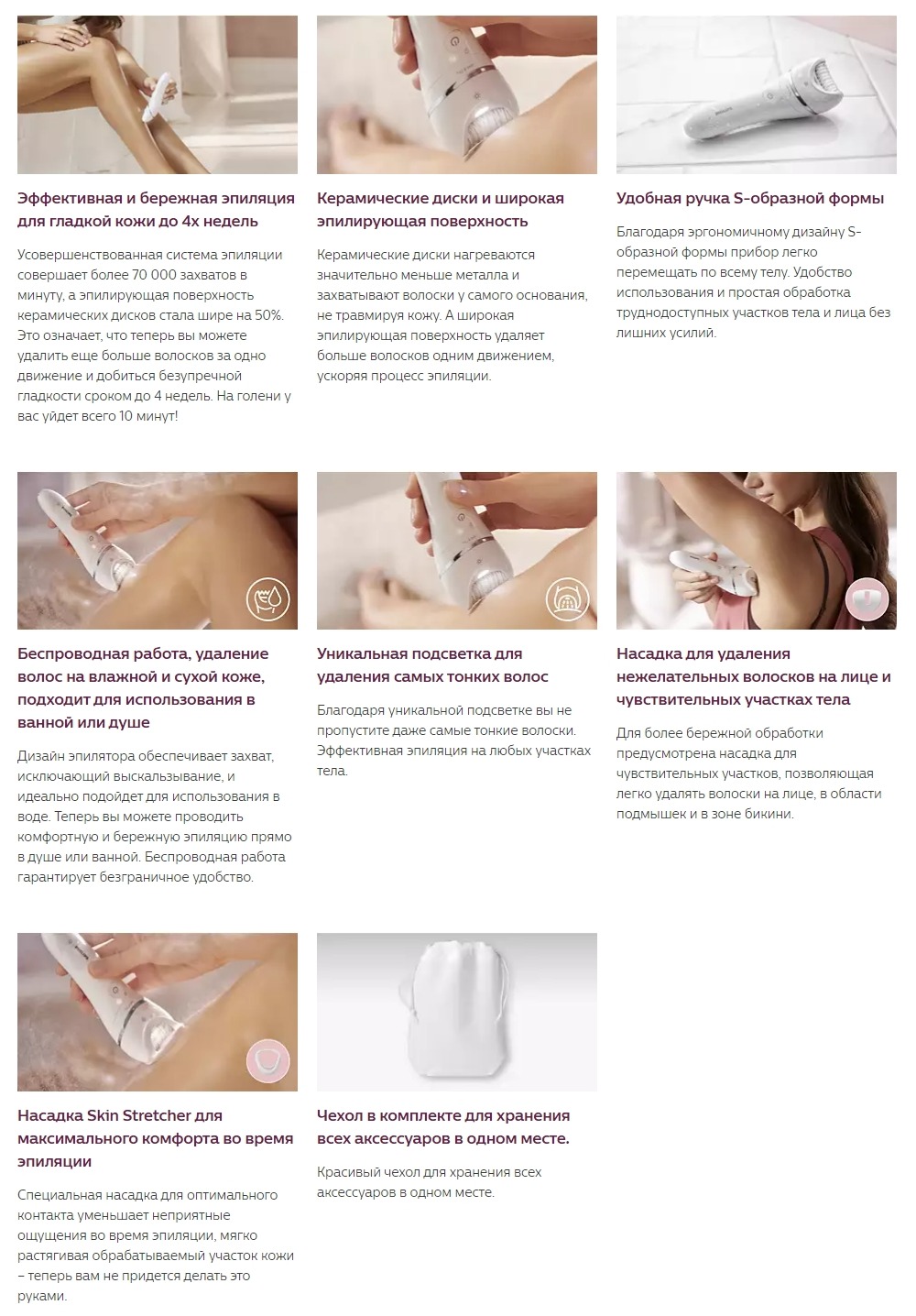 Эффективная и бережная эпиляция для гладкой кожи до 4х недель

Усовершенствованная система эпиляции совершает более 70 000 захватов в минуту, а эпилирующая поверхность керамических дисков стала шире на 50%. Это означает, что теперь вы можете удалить еще больше волосков за одно движение и добиться безупречной гладкости сроком до 4 недель. На голени у вас уйдет всего 10 минут!

Керамические диски и широкая эпилирующая поверхность

Керамические диски нагреваются значительно меньше металла и захватывают волоски у самого основания, не травмируя кожу. А широкая эпилирующая поверхность удаляет больше волосков одним движением, ускоряя процесс эпиляции.

Удобная ручка S-образной формы

Благодаря эргономичному дизайну S-образной формы прибор легко перемещать по всему телу. Удобство использования и простая обработка труднодоступных участков тела и лица без лишних усилий.

Беспроводная работа, удаление волос на влажной и сухой коже, подходит для использования в ванной или душе

Дизайн эпилятора обеспечивает захват, исключающий выскальзывание, и идеально подойдет для использования в воде. Теперь вы можете проводить комфортную и бережную эпиляцию прямо в душе или ванной. Беспроводная работа гарантирует безграничное удобство.

Уникальная подсветка для удаления самых тонких волос

Благодаря уникальной подсветке вы не пропустите даже самые тонкие волоски. Эффективная эпиляция на любых участках тела.

Насадка для удаления нежелательных волосков на лице и чувствительных участках тела

Для более бережной обработки предусмотрена насадка для чувствительных участков, позволяющая легко удалять волоски на лице, в области подмышек и в зоне бикини.

Насадка Skin Stretcher для максимального комфорта во время эпиляции

Специальная насадка для оптимального контакта уменьшает неприятные ощущения во время эпиляции, мягко растягивая обрабатываемый участок кожи – теперь вам не придется делать это руками.

Чехол в комплекте для хранения всех аксессуаров в одном месте.

Красивый чехол для хранения всех аксессуаров в одном месте.