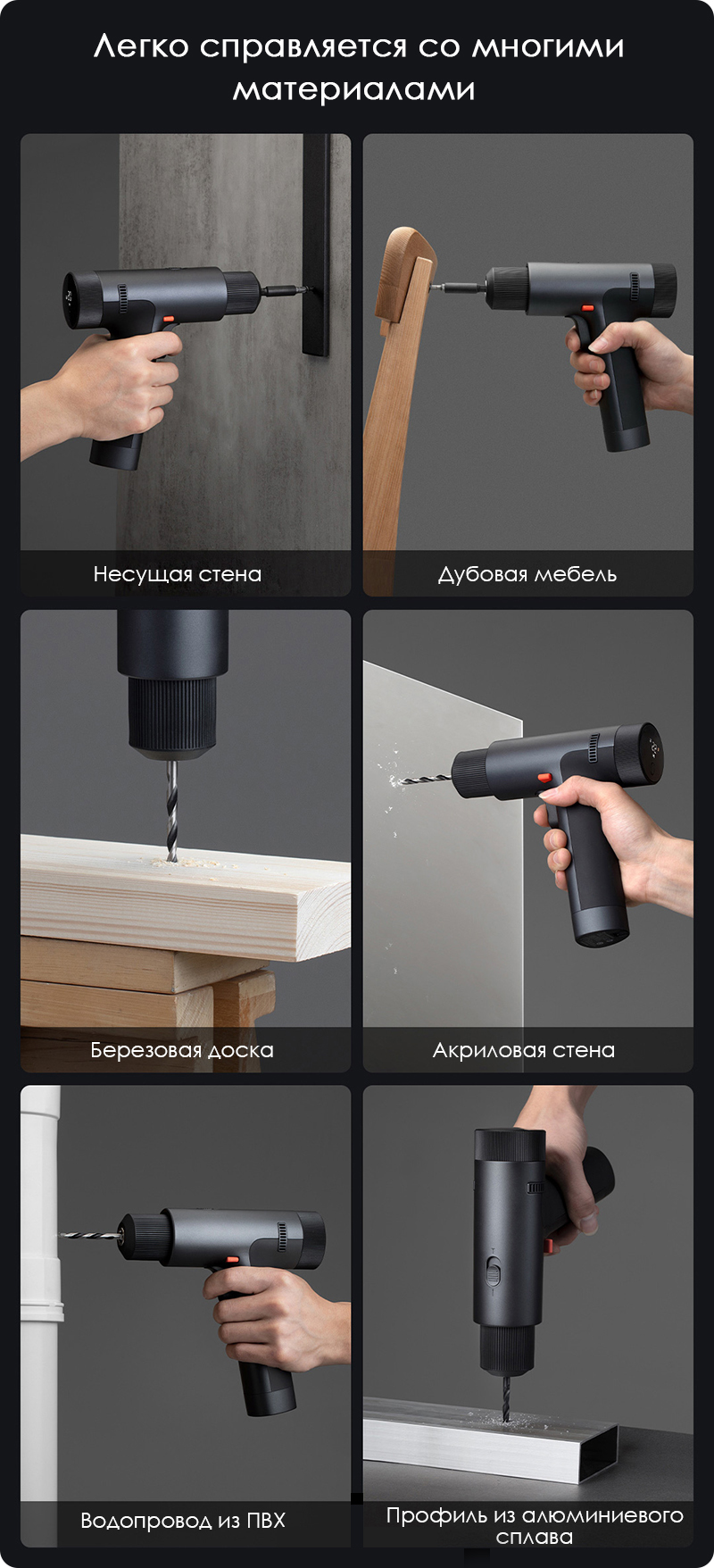 Легко справляется со многими материалами

Несущая стена

Дубовая мебель

Березовая доска

Акриловая стена

Водопровод из ПВХ

Профиль из алюминиевого сплава